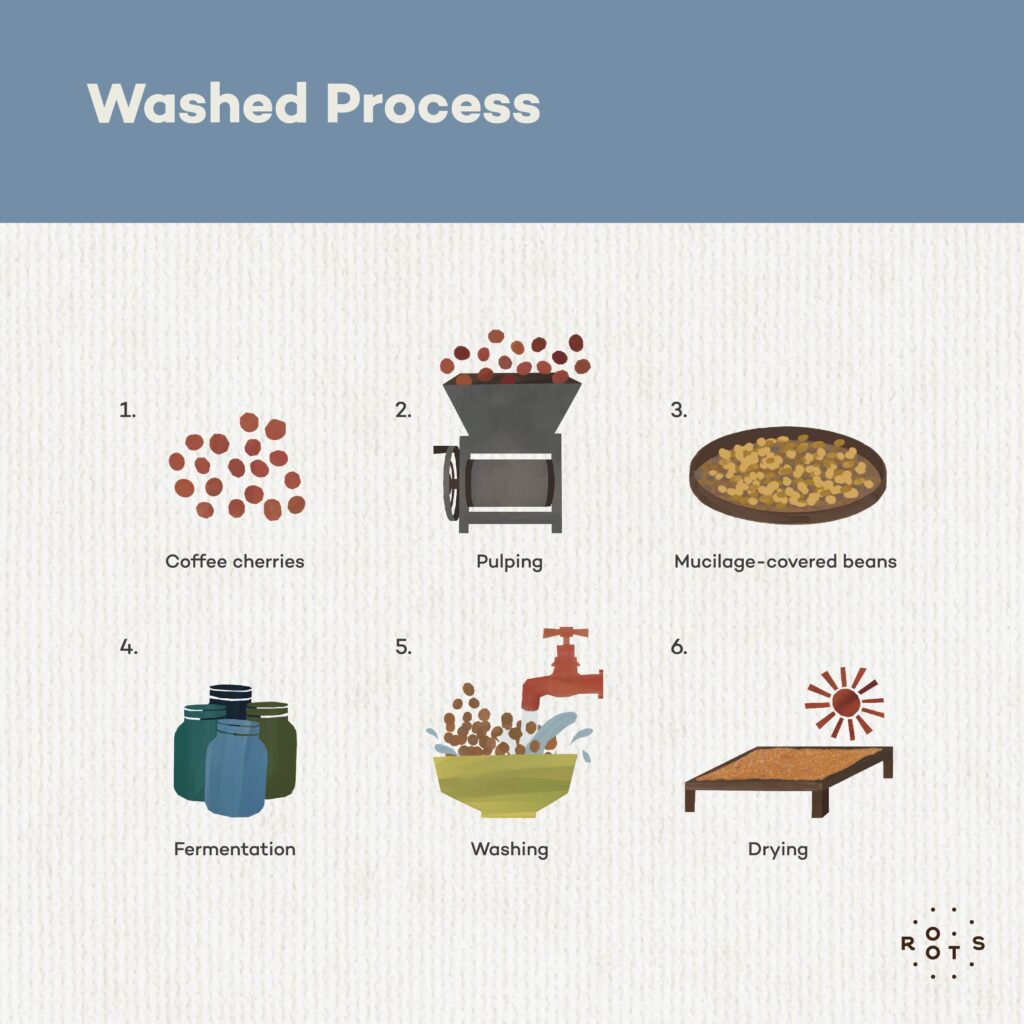 Washed Process

1.

Coffee cherries

2.

Pulping

3.

Mucilage-covered beans

4.

Fermentation

5.

Washing

6.

Drying

ROOTS